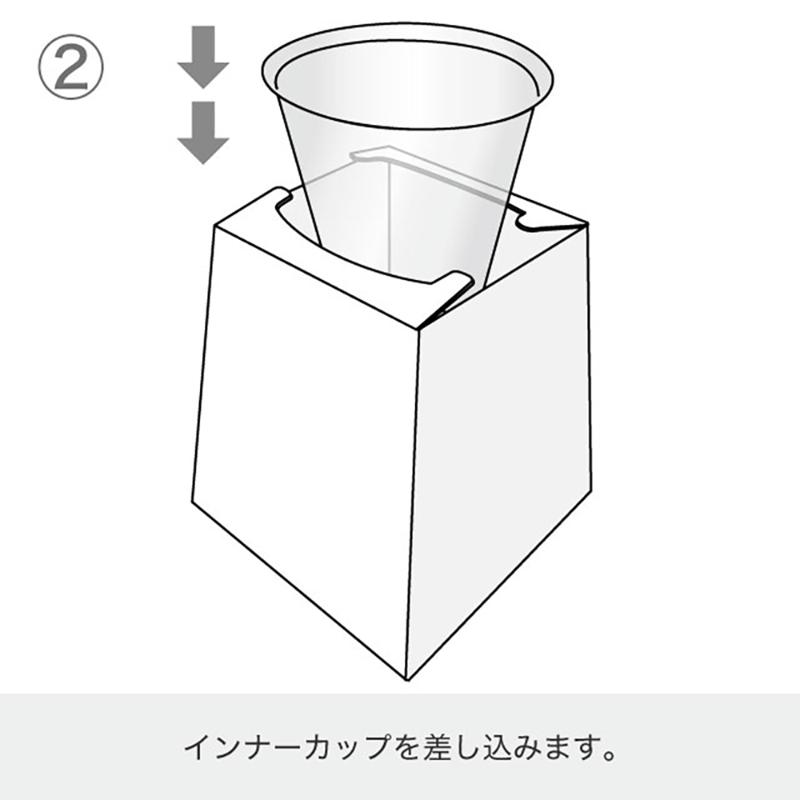 ②

インナーカップを差し込みます。