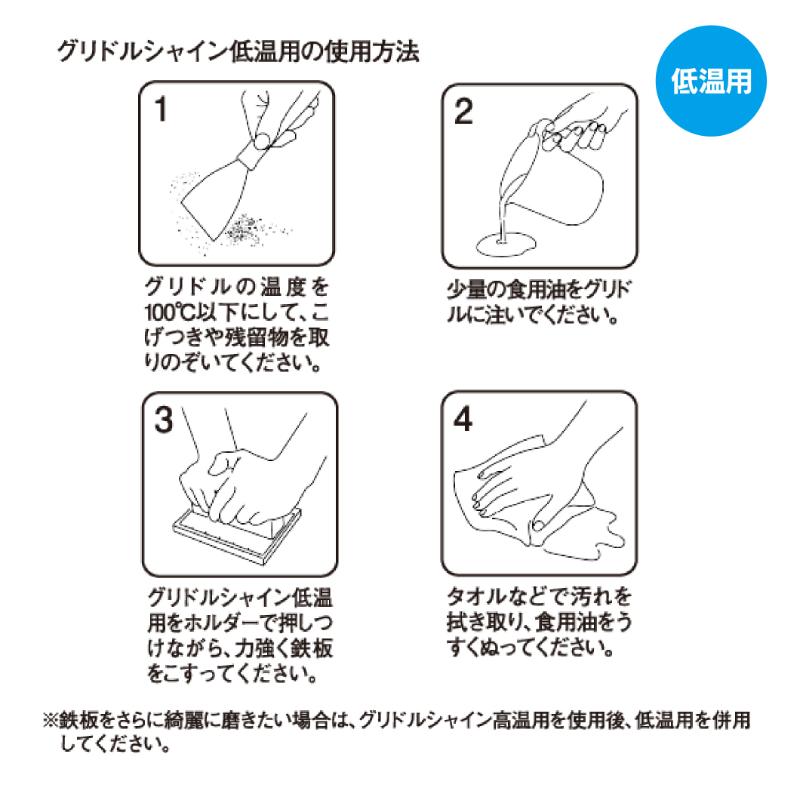 グリドルシャイン低温用の使用方法

低温用

1

グリドルの温度を100℃以下にして、こげつきや残留物を取りのぞいてください。

2

少量の食用油をグリドルに注いでください。

3

グリドルシャイン低温用をホルダーで押しつけながら、力強く鉄板をこすってください。

4

タオルなどで汚れを拭き取り、食用油をうすくぬってください。

※鉄板をさらに綺麗に磨きたい場合は、グリドルシャイン高温用を使用後、低温用を併用してください。