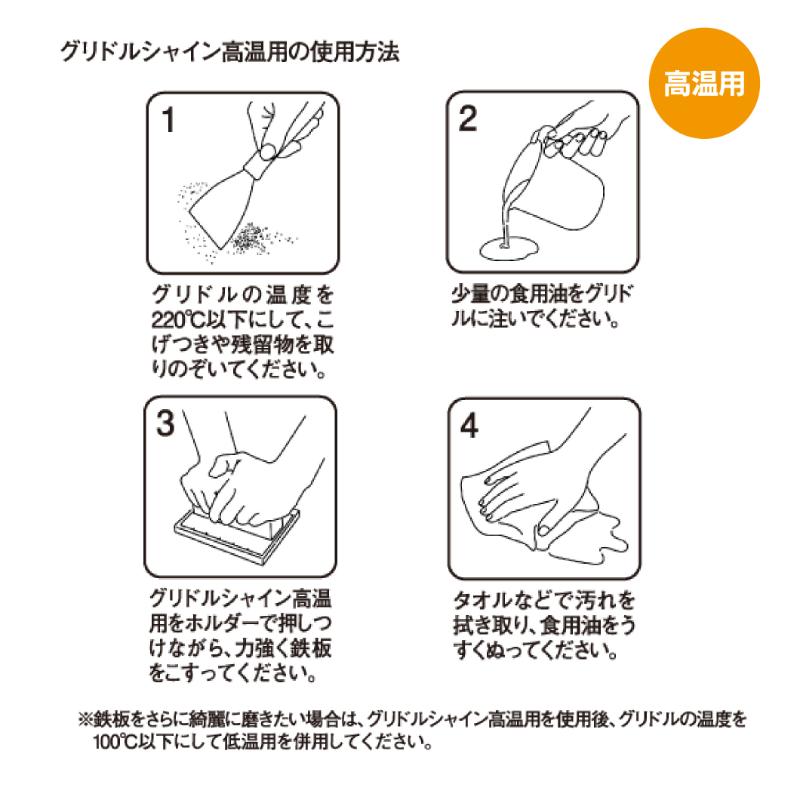 グリドルシャイン高温用の使用方法

高温用

1

グリドルの温度を220℃以下にして、こげつきや残留物を取りのぞいてください。

2

少量の食用油をグリドルに注いでください。

3

グリドルシャイン高温用をホルダーで押しつけながら、力強く鉄板をこすってください。

4

タオルなどで汚れを拭き取り、食用油をうすくぬってください。

※鉄板をさらに綺麗に磨きたい場合は、グリドルシャイン高温用を使用後、グリドルの温度を100℃以下にして低温用を併用してください。