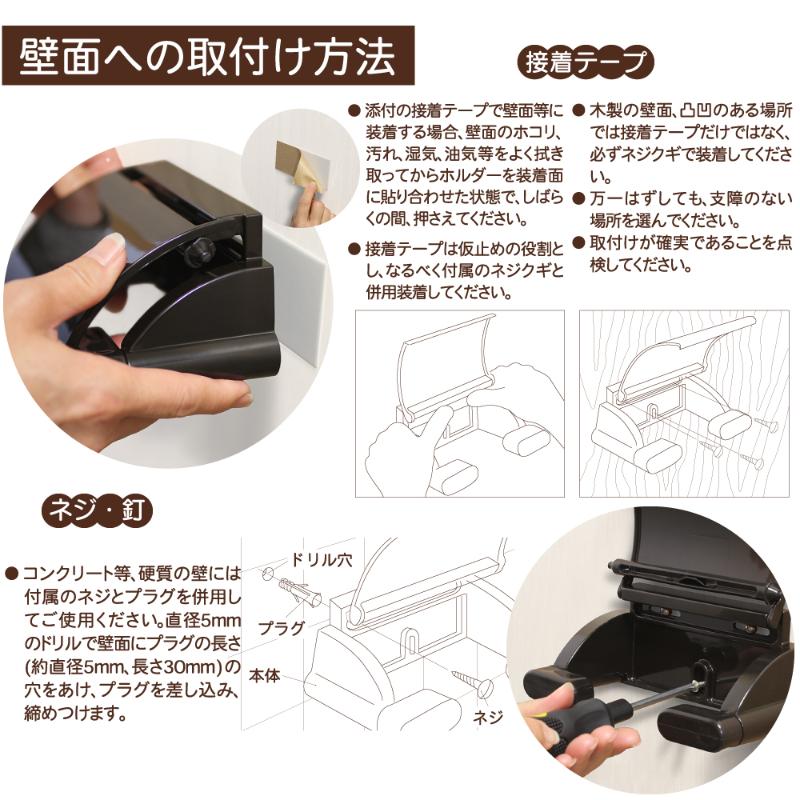 壁面への取付け方法

接着テープ

● 添付の接着テープで壁面等に装着する場合、壁面のホコリ、汚れ、湿気、油気等をよく拭き取ってからホルダーを装着面に貼り合わせた状態で、しばらくの間、押さえてください。

● 接着テープは仮止めの役割とし、なるべく付属のネジクギと併用装着してください。

● 木製の壁面、凸凹のある場所では接着テープだけではなく、必ずネジクギで装着してください。

● 万一はずしても、支障のない場所を選んでください。

● 取付けが確実であることを点検してください。

ネジ・釘

● コンクリート等、硬質の壁には付属のネジとプラグを併用してご使用ください。直径5mmのドリルで壁面にプラグの長さ(約直径5mm、長さ30mm)の穴をあけ、プラグを差し込み、締めつけます。

ドリル穴

プラグ

本体

ネジ