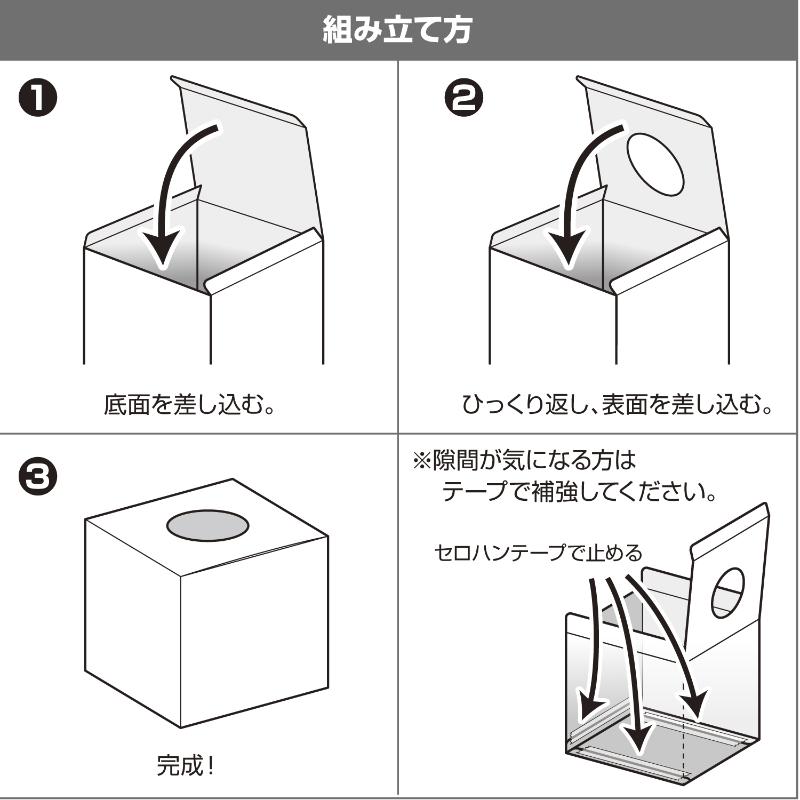 組み立て方

❶

底面を差し込む。

❷

ひっくり返し、表面を差し込む。

❸

完成！

※隙間が気になる方は
テープで補強してください。

セロハンテープで止める