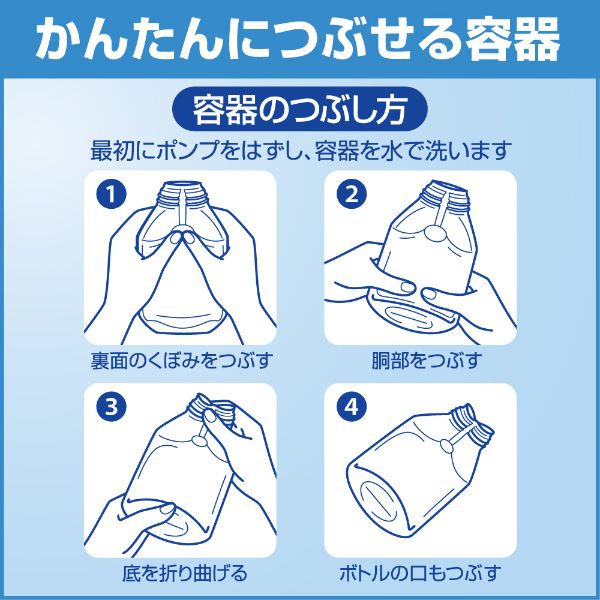 かんたんにつぶせる容器

容器のつぶし方

最初にポンプをはずし、容器を水で洗います

1
裏面のくぼみをつぶす

2
胴部をつぶす

3
底を折り曲げる

4
ボトルの口もつぶす