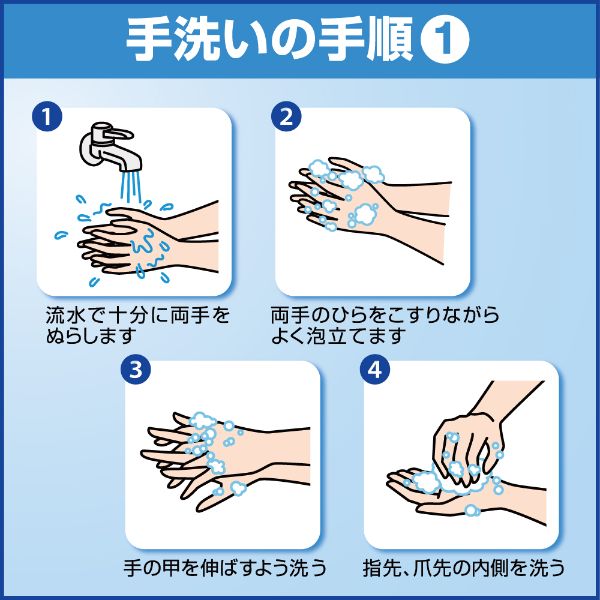 手洗いの手順❶

1
流水で十分に両手をぬらします

2
両手のひらをこすりながらよく泡立てます

3
手の甲を伸ばすよう洗う

4
指先、爪先の内側を洗う