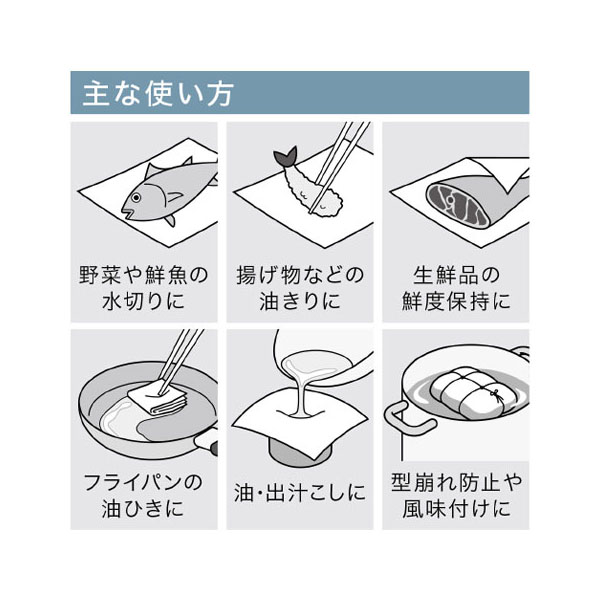 主な使い方

野菜や鮮魚の水切りに

揚げ物などの油きりに

生鮮品の鮮度保持に

フライパンの油ひきに

油・出汁こしに

型崩れ防止や風味付けに