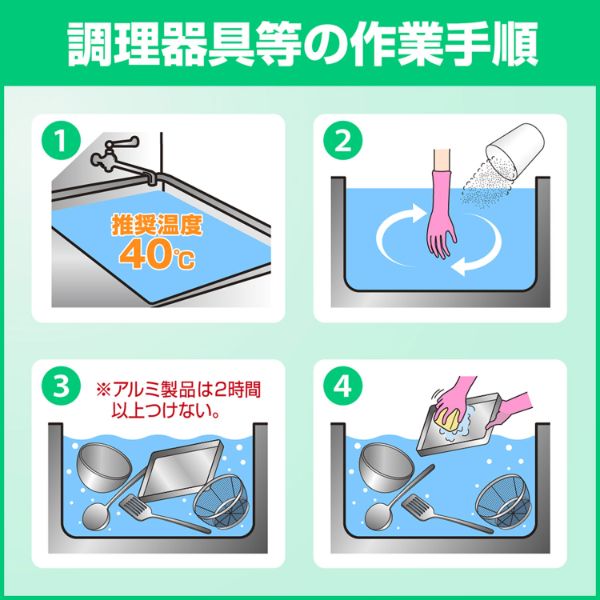 調理器具等の作業手順

1

推奨温度
40℃

2

3

※アルミ製品は2時間以上つけない。

4