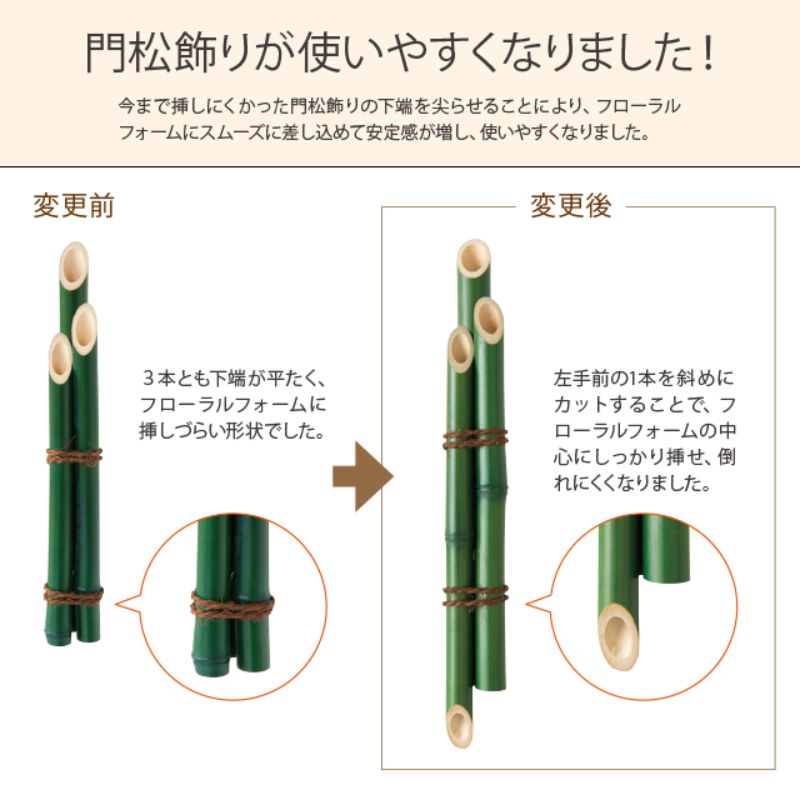 門松飾りが使いやすくなりました！

今まで挿しにくかった門松飾りの下端を尖らせることにより、フローラルフォームにスムーズに差し込めて安定感が増し、使いやすくなりました。

変更前

３本とも下端が平たく、フローラルフォームに挿しづらい形状でした。

変更後

左手前の1本を斜めにカットすることで、フローラルフォームの中心にしっかり挿せ、倒れにくくなりました。