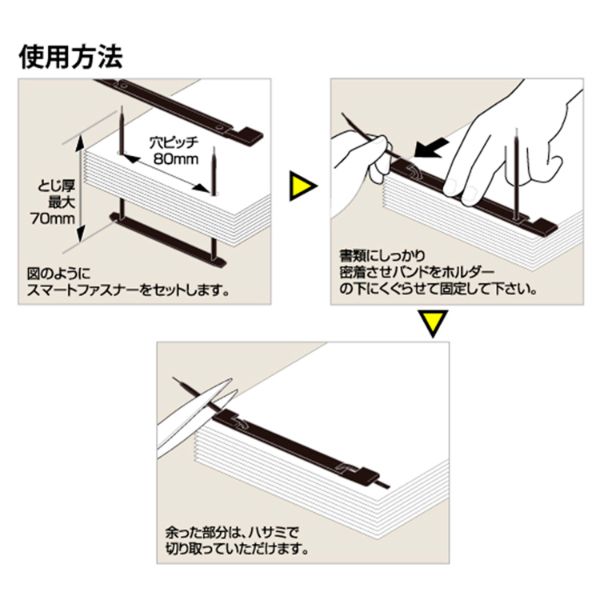 使用方法

穴ピッチ
80mm

とじ厚
最大
70mm

図のように
スマートファスナーをセットします。

書類にしっかり
密着させバンドをホルダー
の下にくぐらせて固定して下さい。

余った部分は、ハサミで
切り取っていただけます。